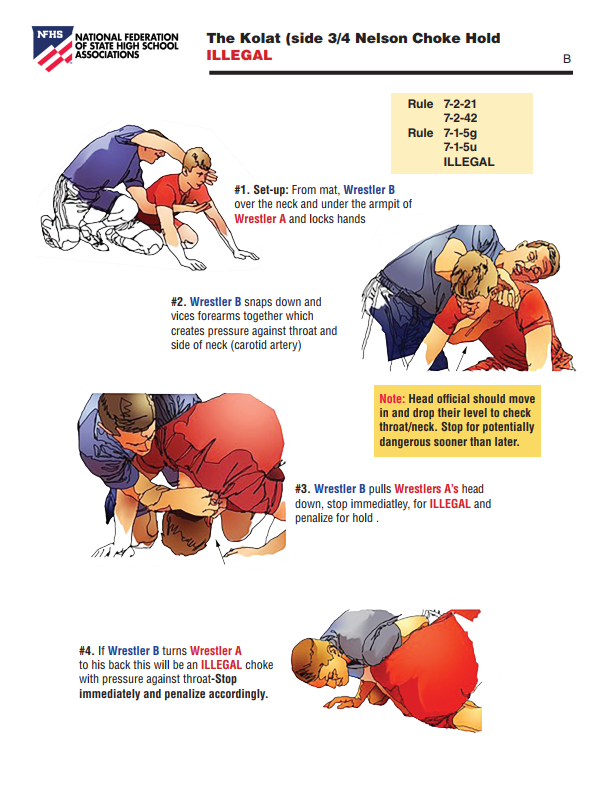 NFHS NATIONAL FEDERATION OF STATE HIGH SCHOOL ASSOCIATIONS

The Kolat (side 3/4 Nelson Choke Hold
ILLEGAL

B

Rule 7-2-21
7-2-42
Rule 7-1-5g
7-1-5u
ILLEGAL

#1. Set-up: From mat, Wrestler B over the neck and under the armpit of Wrestler A and locks hands

#2. Wrestler B snaps down and vices forearms together which creates pressure against throat and side of neck (carotid artery)

Note: Head official should move in and drop their level to check throat/neck. Stop for potentially dangerous sooner than later.

#3. Wrestler B pulls Wrestlers A's head down, stop immediatley, for ILLEGAL and penalize for hold .

#4. If Wrestler B turns Wrestler A to his back this will be an ILLEGAL choke with pressure against throat-Stop immediately and penalize accordingly.